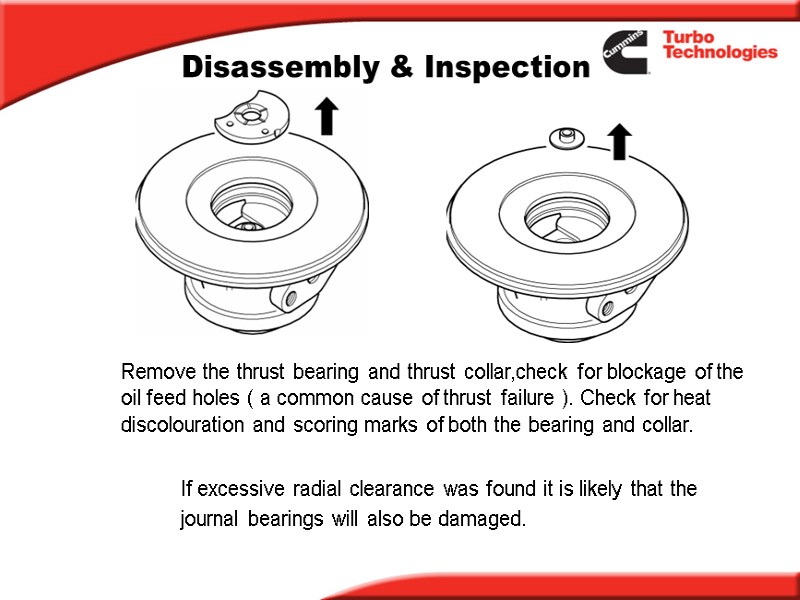 Disassembly & Inspection

Cummins

Turbo Technologies

Remove the thrust bearing and thrust collar,check for blockage of the oil feed holes ( a common cause of thrust failure ). Check for heat discolouration and scoring marks of both the bearing and collar.

If excessive radial clearance was found it is likely that the journal bearings will also be damaged.